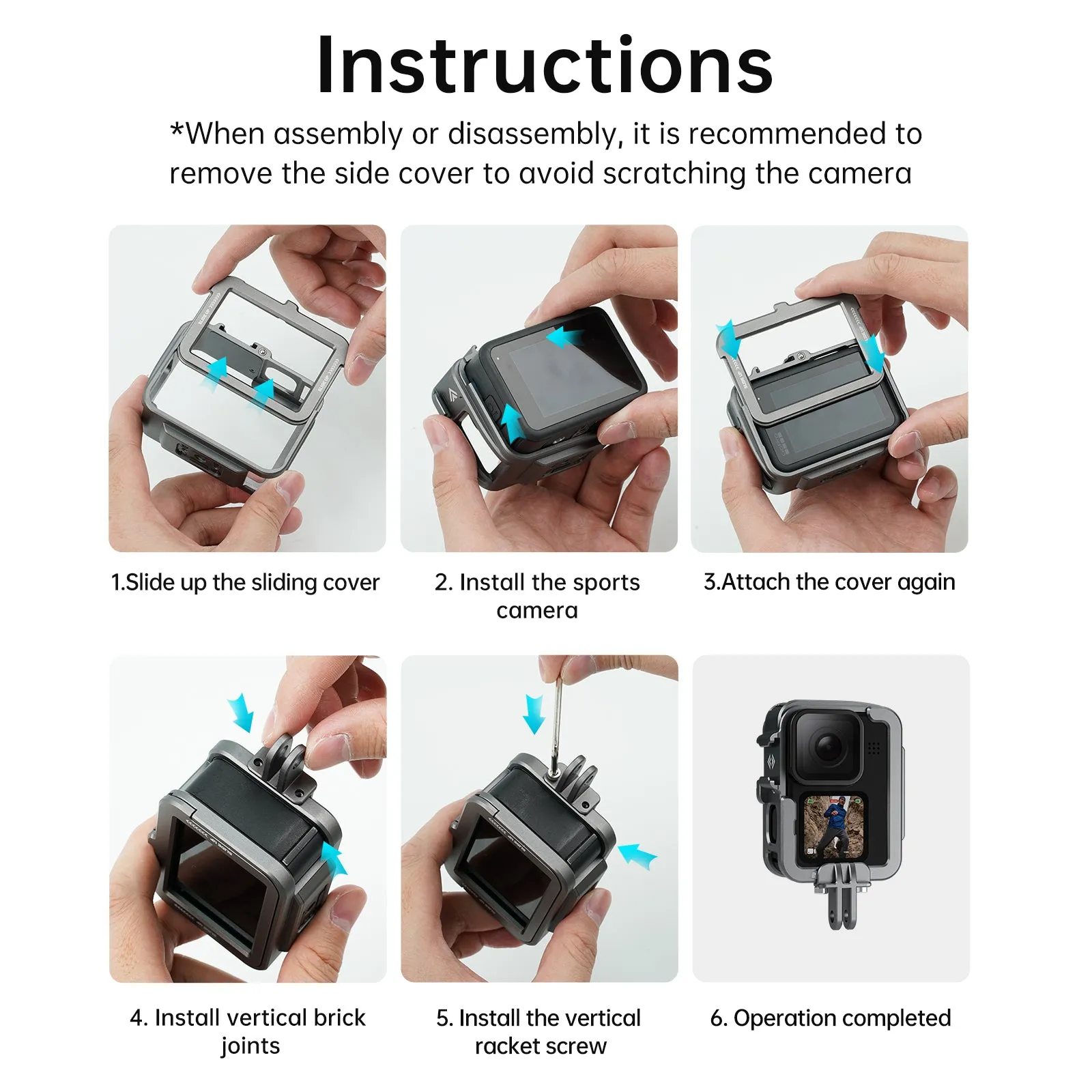 Instructions

*When assembly or disassembly, it is recommended to remove the side cover to avoid scratching the camera

1.Slide up the sliding cover

2. Install the sports camera

3.Attach the cover again

4. Install vertical brick joints

5. Install the vertical racket screw

6. Operation completed